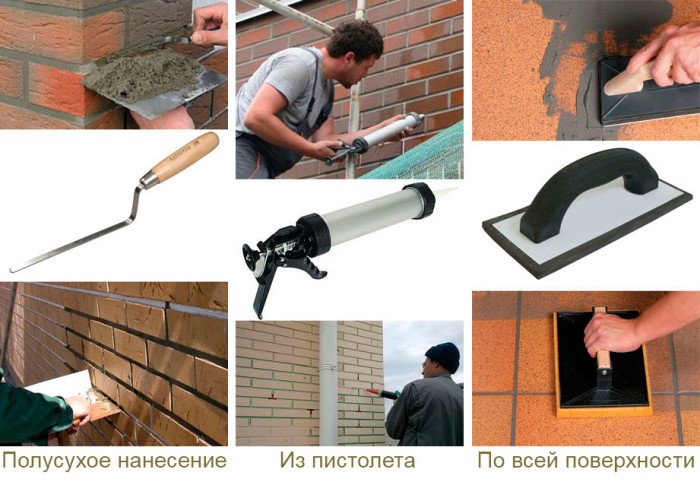 Полусухое нанесение

Из пистолета

По всей поверхности